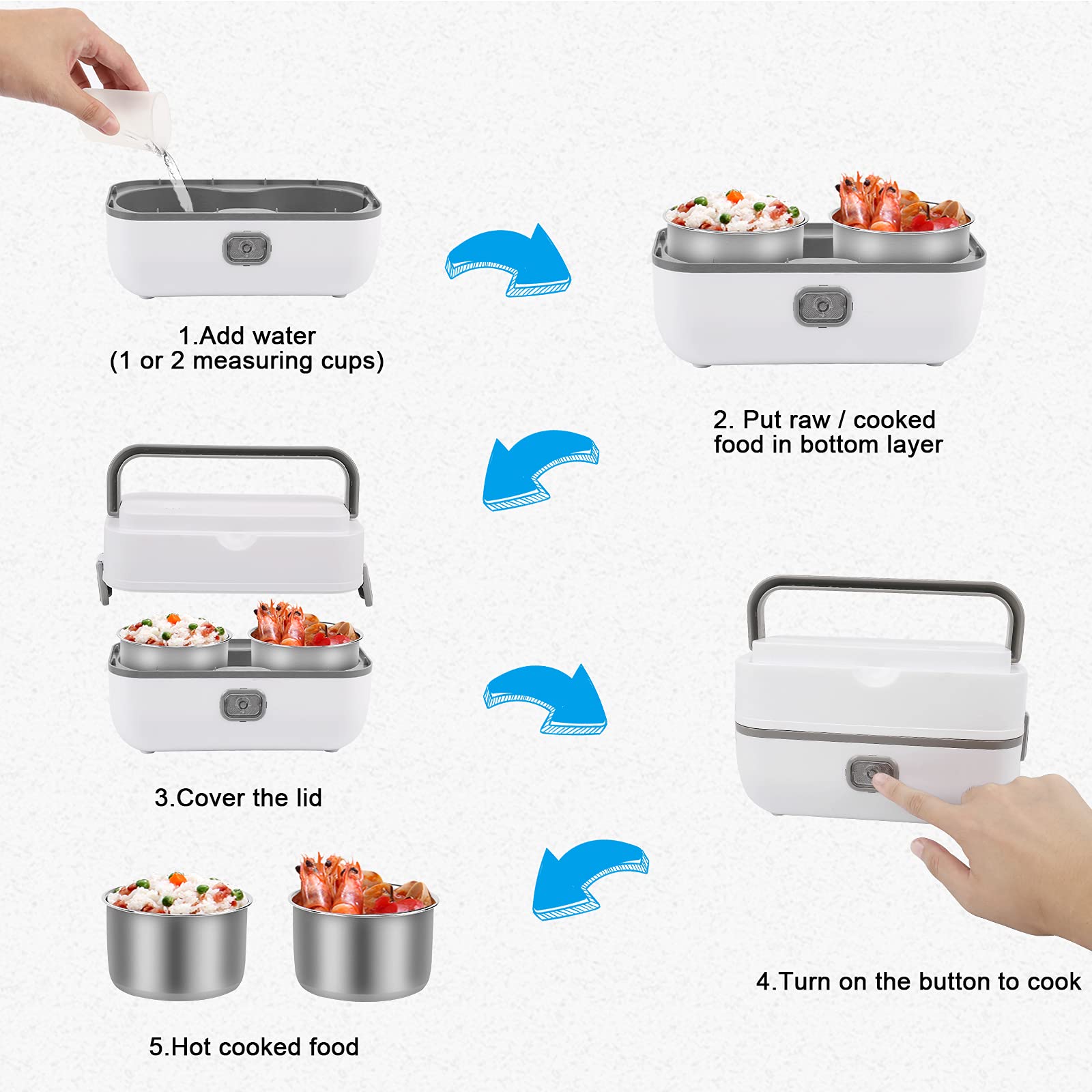 1.Add water
(1 or 2 measuring cups)

2. Put raw / cooked
food in bottom layer

3.Cover the lid

4.Turn on the button to cook

5.Hot cooked food