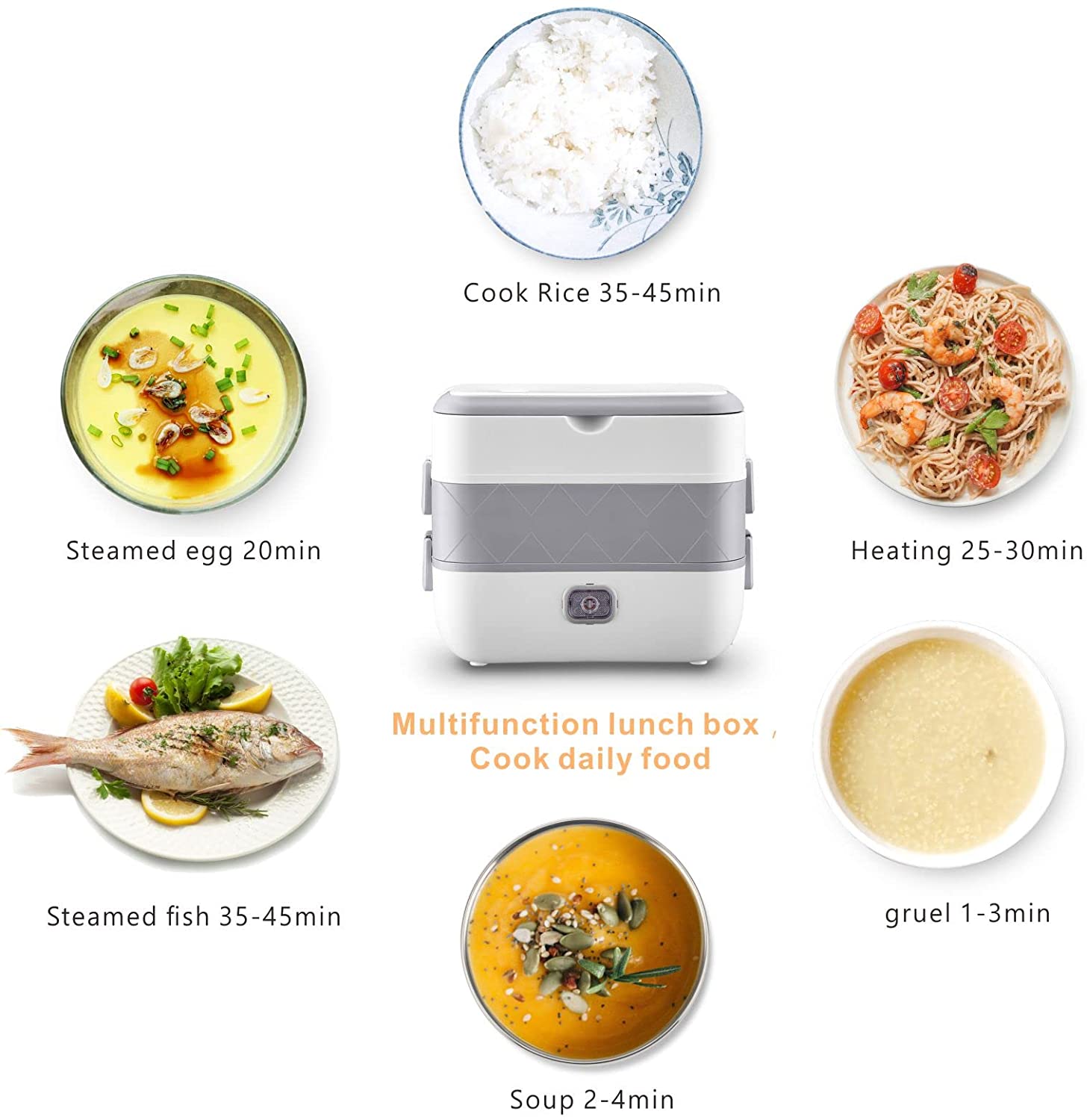 Cook Rice 35-45min

Steamed egg 20min

Heating 25-30min

Multifunction lunch box ,
Cook daily food

Steamed fish 35-45min

gruel 1-3min

Soup 2-4min