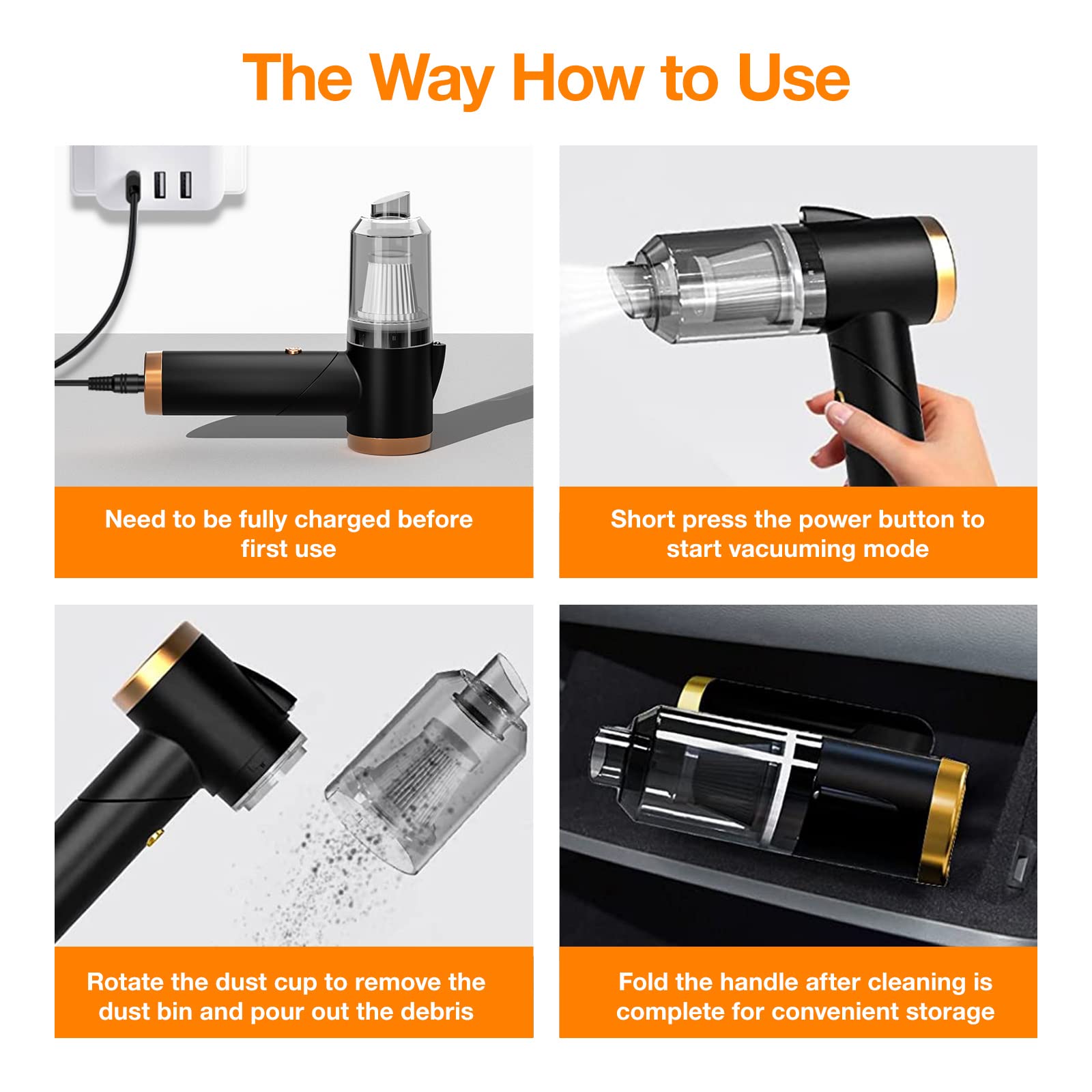 The Way How to Use

Need to be fully charged before first use

Short press the power button to start vacuuming mode

Rotate the dust cup to remove the dust bin and pour out the debris

Fold the handle after cleaning is complete for convenient storage