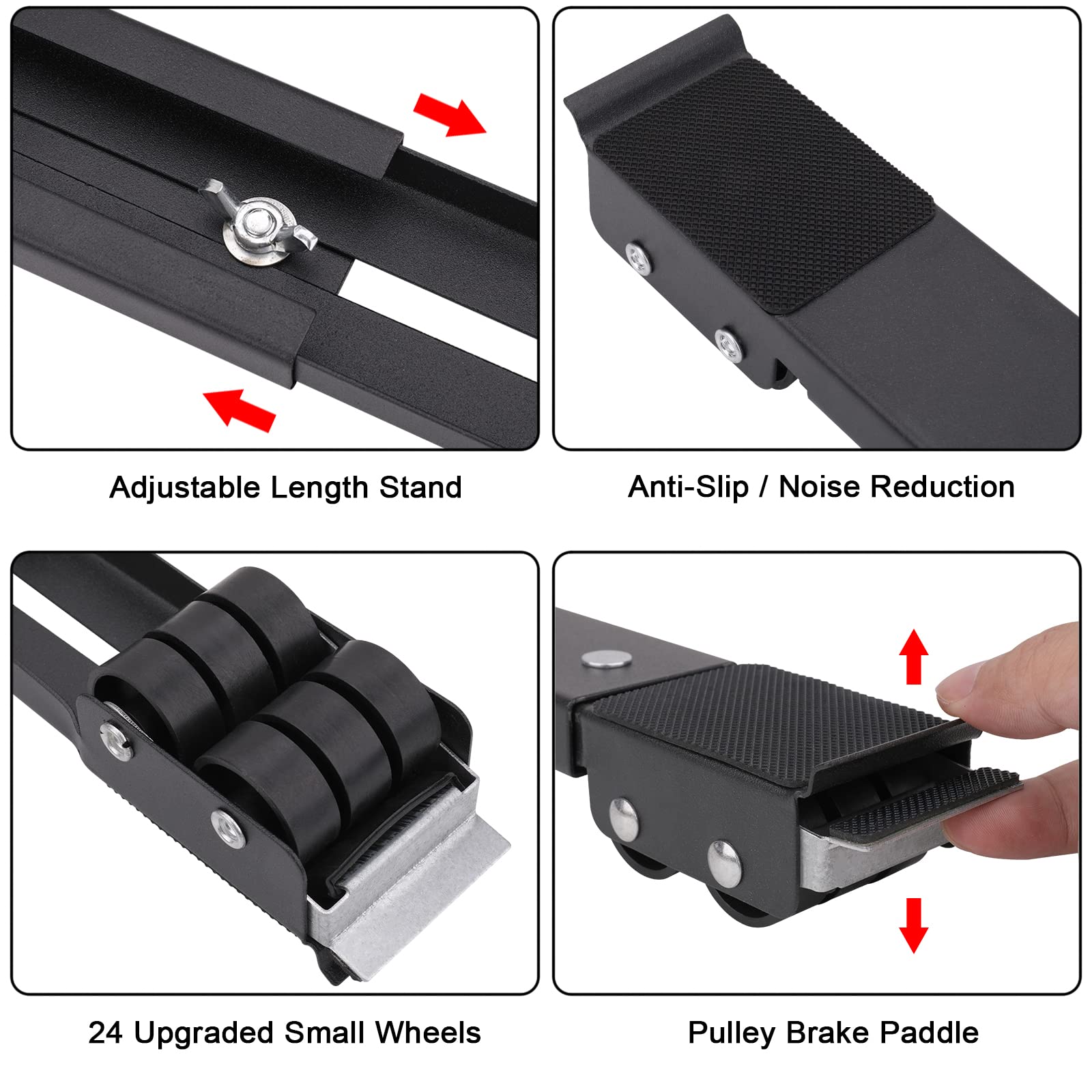 Adjustable Length Stand

Anti-Slip / Noise Reduction

24 Upgraded Small Wheels

Pulley Brake Paddle