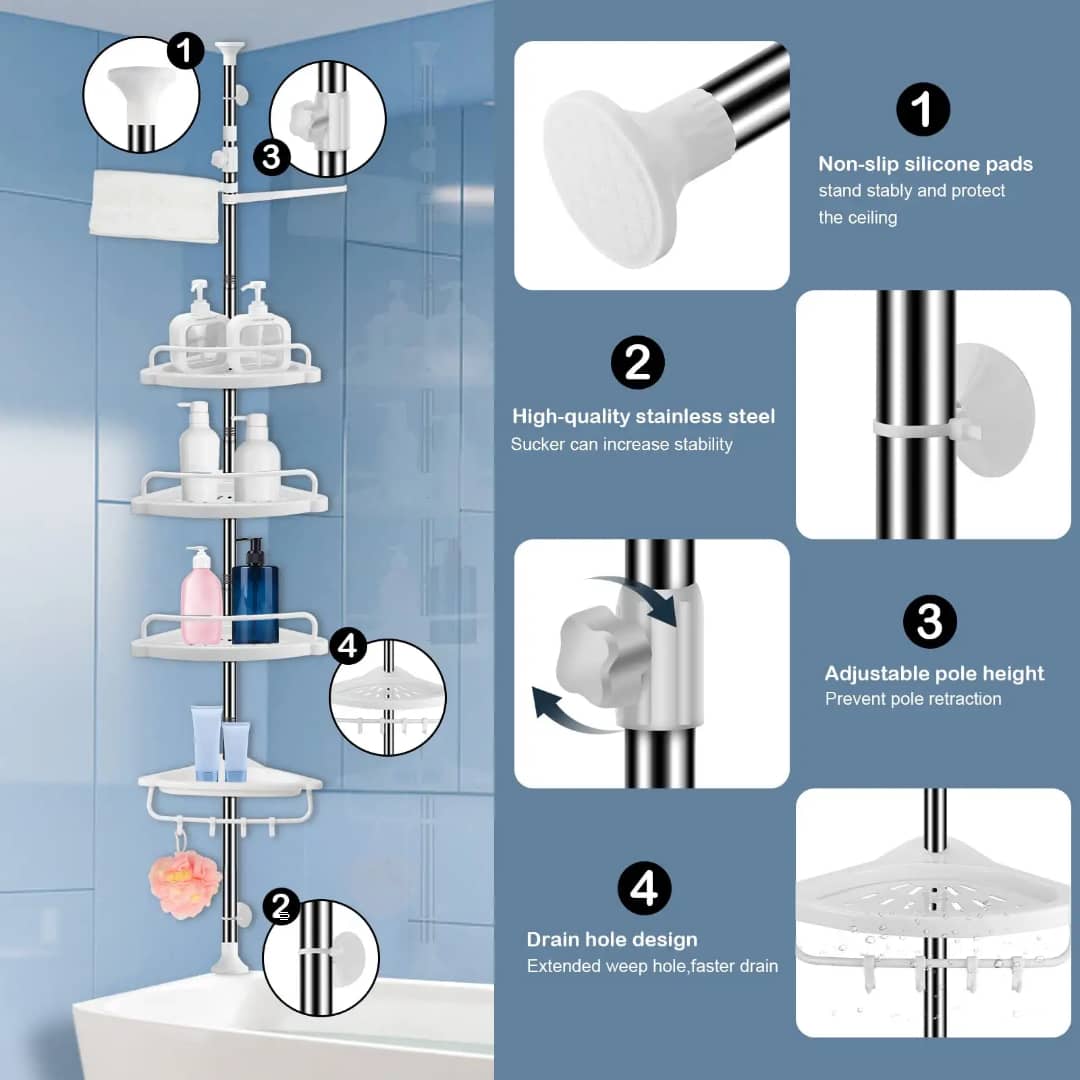 1

3

4

2

1

Non-slip silicone pads
stand stably and protect the ceiling

2

High-quality stainless steel
Sucker can increase stability

3

Adjustable pole height
Prevent pole retraction

4

Drain hole design
Extended weep hole,faster drain