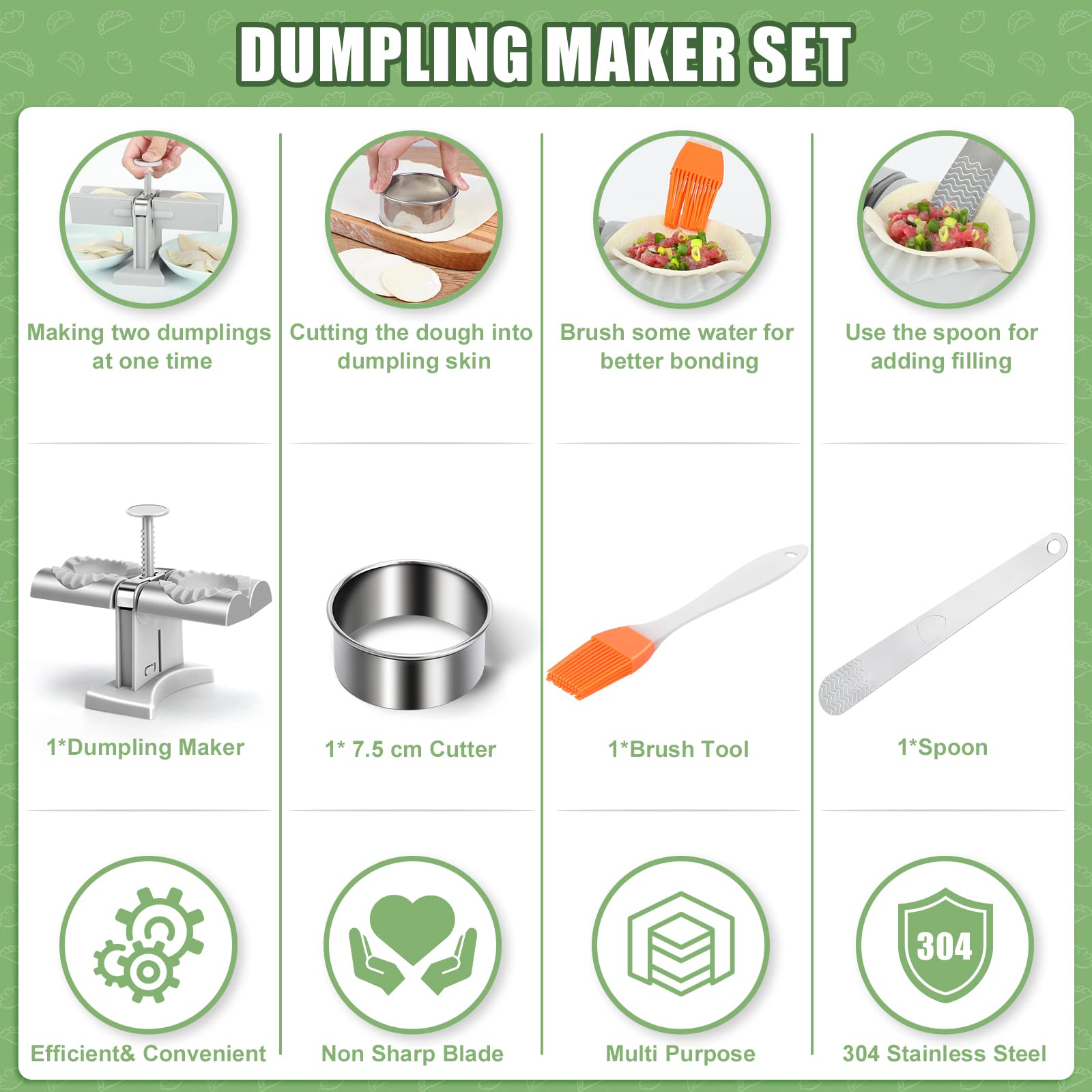 DUMPLING MAKER SET

Making two dumplings at one time

Cutting the dough into dumpling skin

Brush some water for better bonding

Use the spoon for adding filling

1*Dumpling Maker

1* 7.5 cm Cutter

1*Brush Tool

1*Spoon

Efficient& Convenient

Non Sharp Blade

Multi Purpose

304

304 Stainless Steel