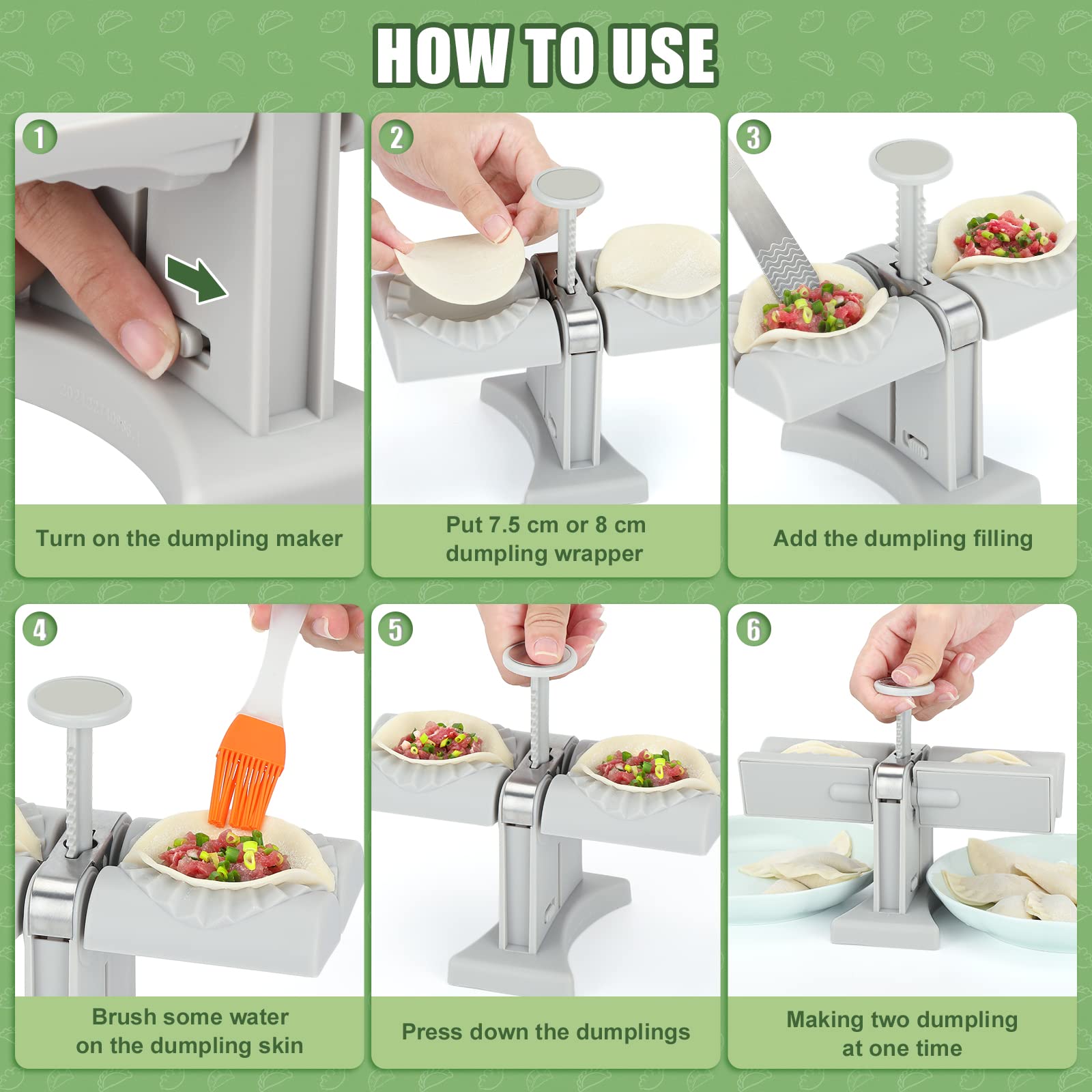 HOW TO USE

1

Turn on the dumpling maker

2

Put 7.5 cm or 8 cm dumpling wrapper

3

Add the dumpling filling

4

Brush some water on the dumpling skin

5

Press down the dumplings

6

Making two dumpling at one time