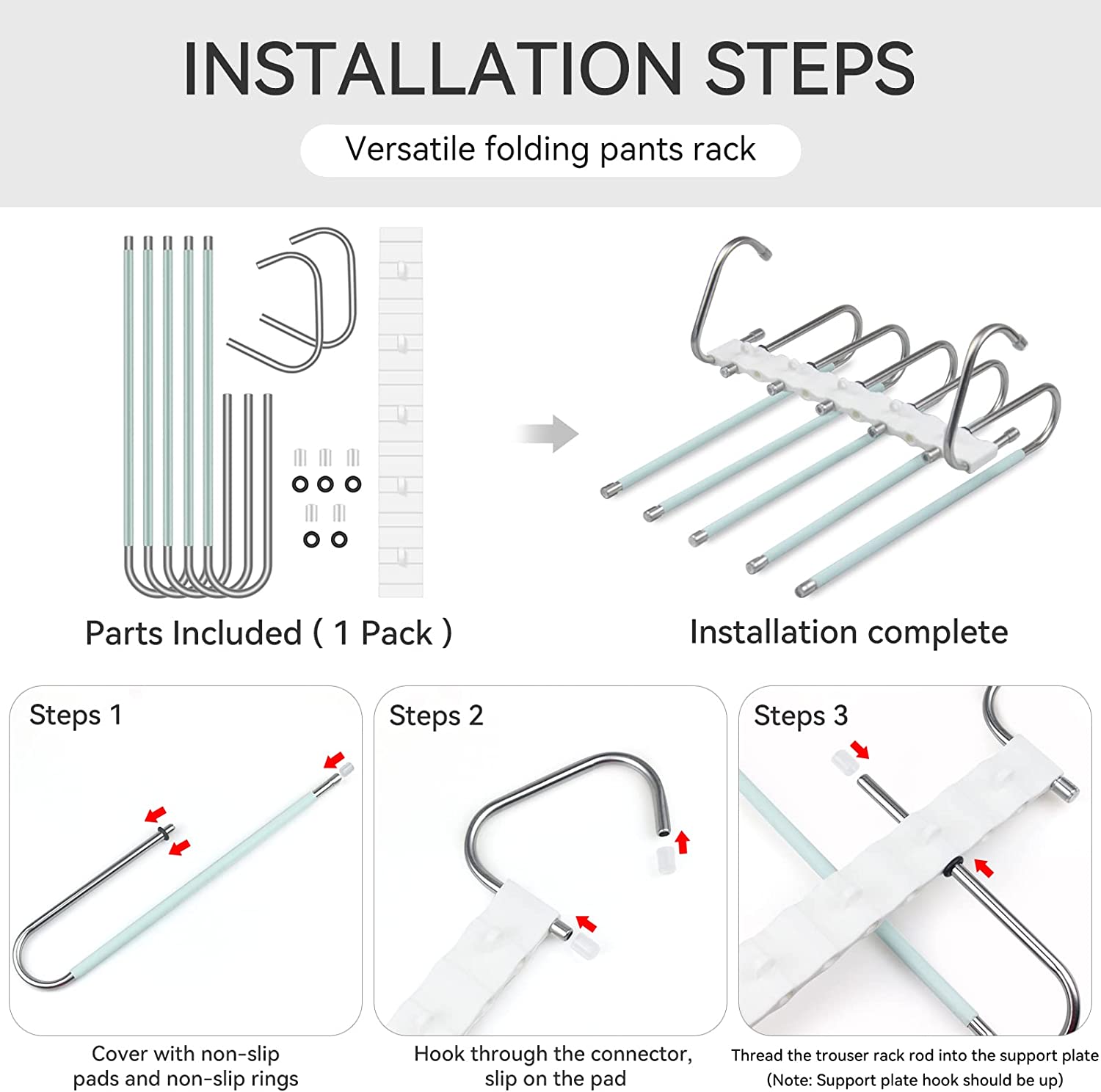 INSTALLATION STEPS

Versatile folding pants rack

Parts Included ( 1 Pack )

Installation complete

Steps 1

Cover with non-slip pads and non-slip rings

Steps 2

Hook through the connector, slip on the pad

Steps 3

Thread the trouser rack rod into the support plate (Note: Support plate hook should be up)