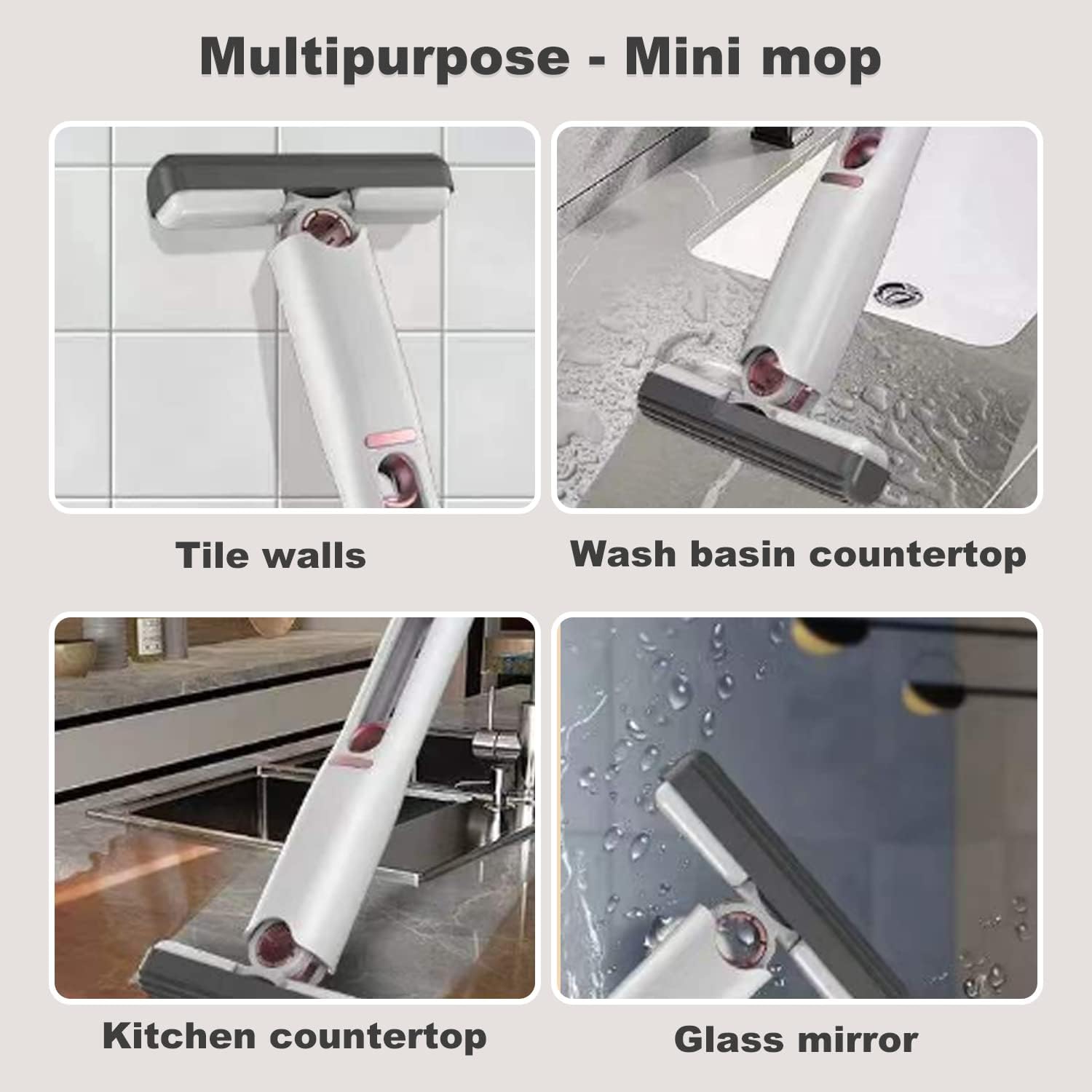 Multipurpose - Mini mop

Tile walls

Wash basin countertop

Kitchen countertop

Glass mirror