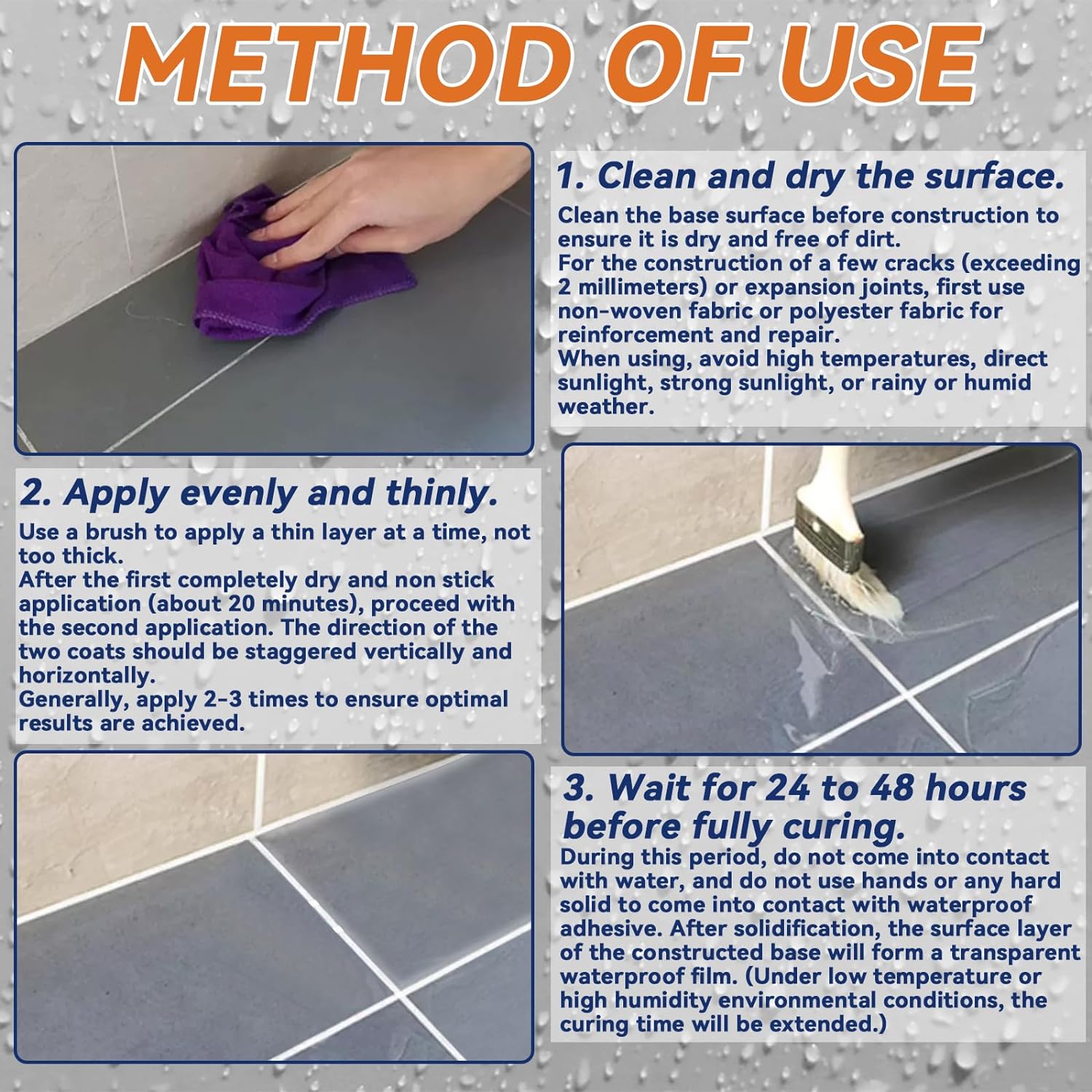 METHOD OF USE

1. Clean and dry the surface.

Clean the base surface before construction to ensure it is dry and free of dirt.
For the construction of a few cracks (exceeding 2 millimeters) or expansion joints, first use non-woven fabric or polyester fabric for reinforcement and repair.
When using, avoid high temperatures, direct sunlight, strong sunlight, or rainy or humid weather.

2. Apply evenly and thinly.

Use a brush to apply a thin layer at a time, not too thick.
After the first completely dry and non stick application (about 20 minutes), proceed with the second application. The direction of the two coats should be staggered vertically and horizontally.
Generally, apply 2-3 times to ensure optimal results are achieved.

3. Wait for 24 to 48 hours before fully curing.

During this period, do not come into contact with water, and do not use hands or any hard solid to come into contact with waterproof adhesive. After solidification, the surface layer of the constructed base will form a transparent waterproof film. (Under low temperature or high humidity environmental conditions, the curing time will be extended.)