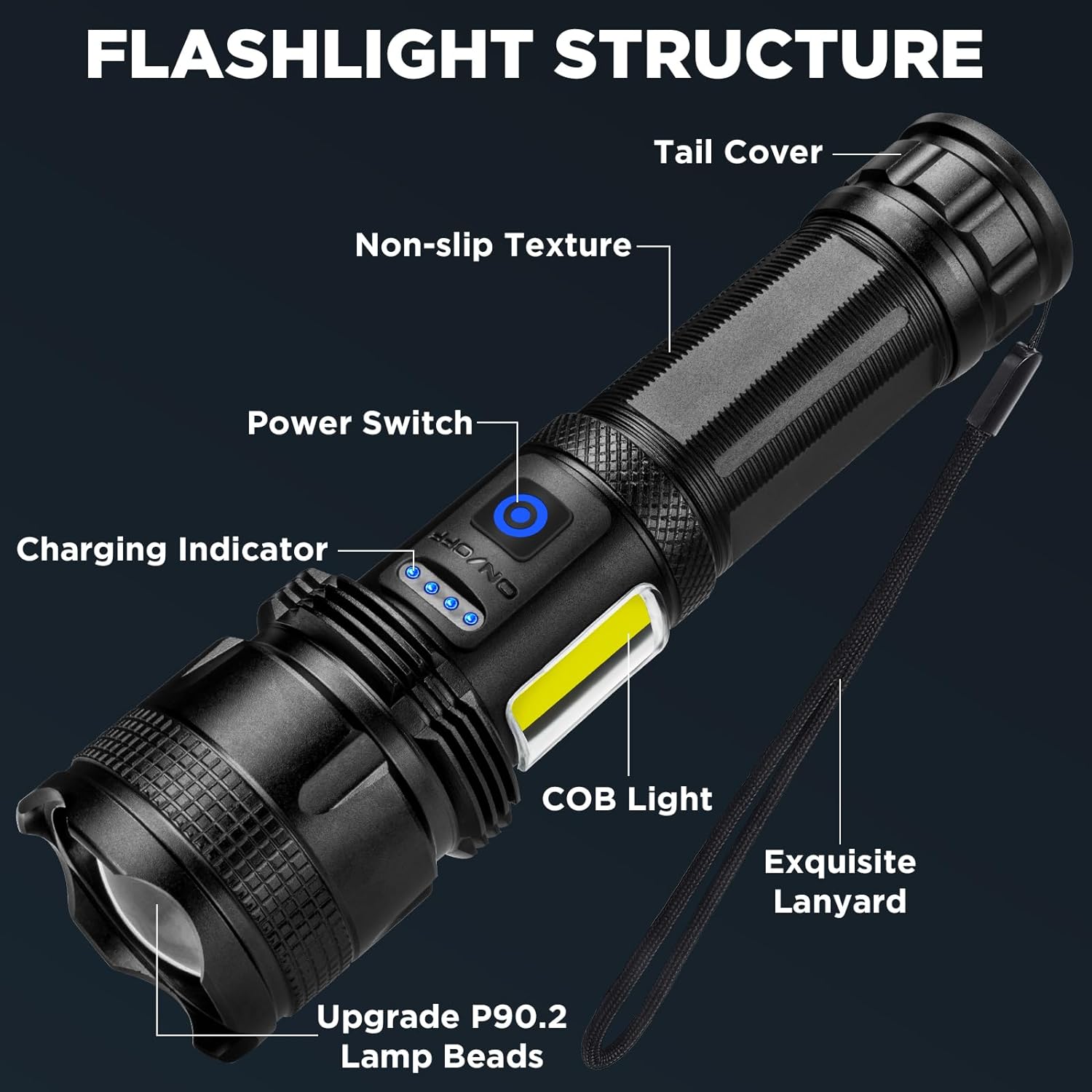 FLASHLIGHT STRUCTURE

Tail Cover

Non-slip Texture

Power Switch

Charging Indicator

ON/OFF

COB Light

Exquisite Lanyard

Upgrade P90.2 Lamp Beads