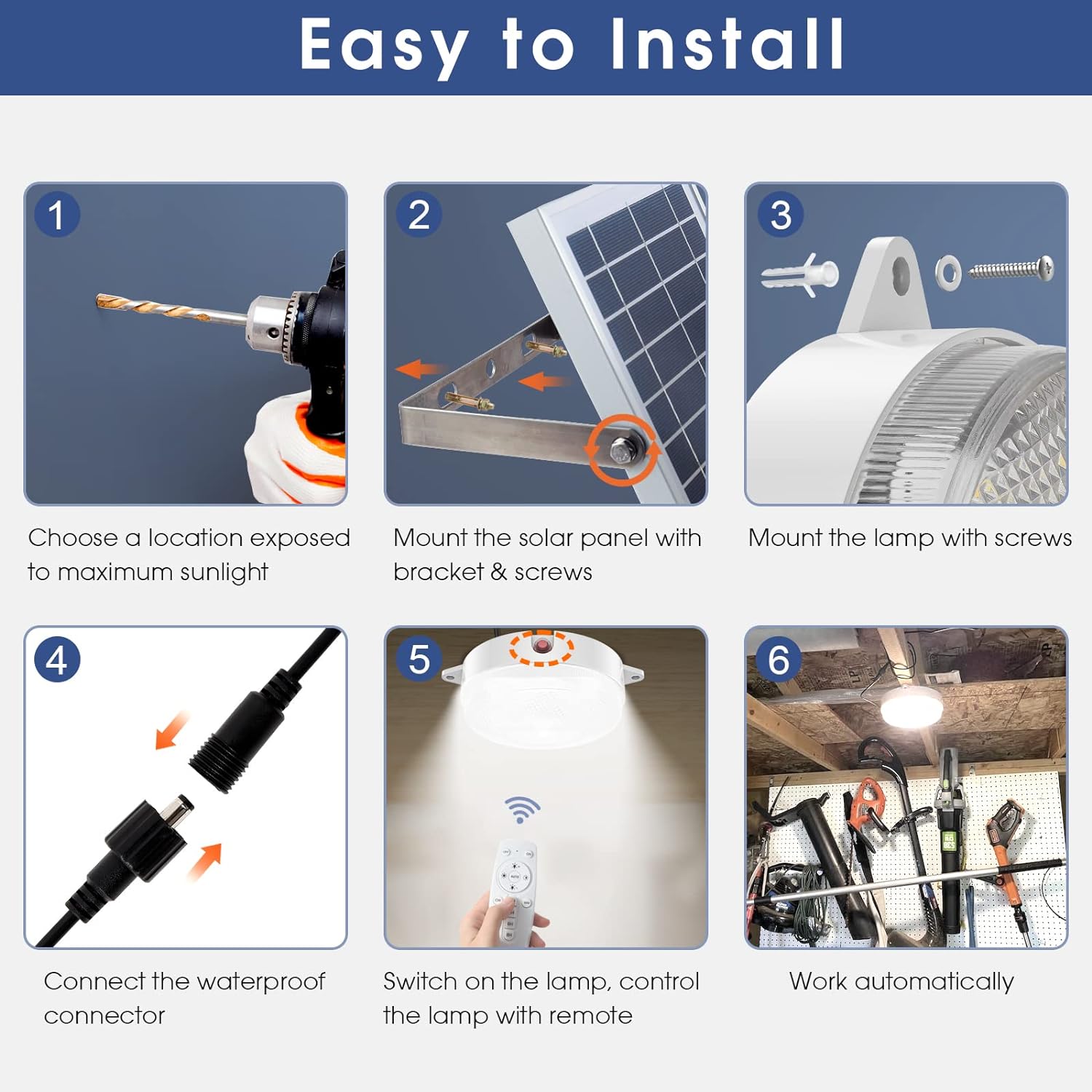 Easy to Install

1

Choose a location exposed to maximum sunlight

2

Mount the solar panel with bracket & screws

3

Mount the lamp with screws

4

Connect the waterproof connector

5

Switch on the lamp, control the lamp with remote

6

Work automatically