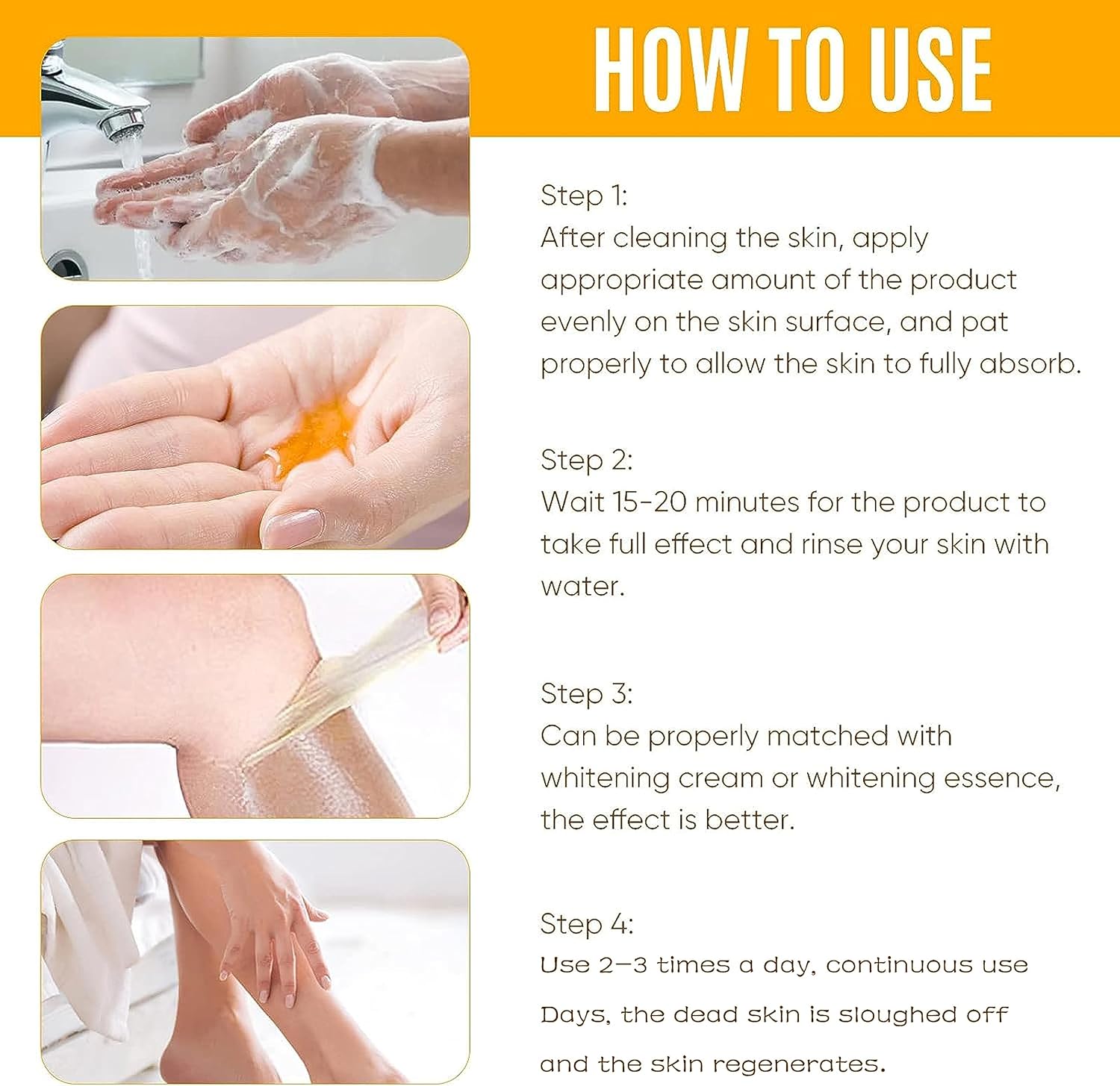 HOW TO USE

Step 1:
After cleaning the skin, apply appropriate amount of the product evenly on the skin surface, and pat properly to allow the skin to fully absorb.

Step 2:
Wait 15-20 minutes for the product to take full effect and rinse your skin with water.

Step 3:
Can be properly matched with whitening cream or whitening essence, the effect is better.

Step 4:
Use 2—3 times a day, continuous use Days, the dead skin is sloughed off and the skin regenerates.