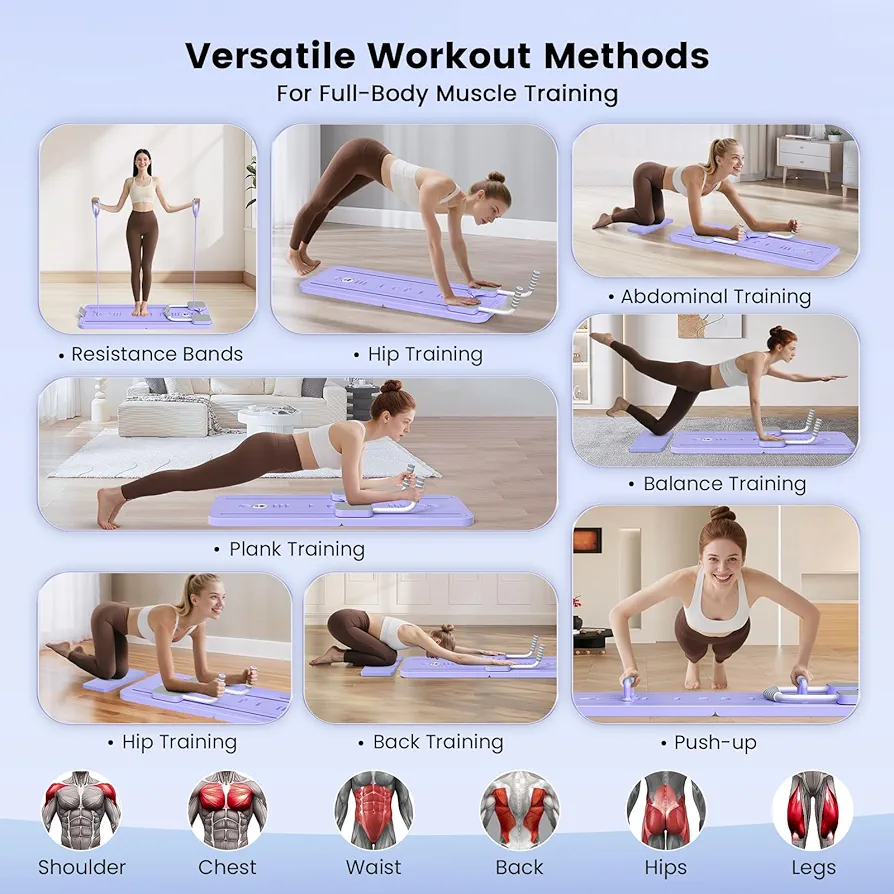 Versatile Workout Methods

For Full-Body Muscle Training

• Resistance Bands

• Hip Training

• Abdominal Training

• Balance Training

• Plank Training

• Hip Training

• Back Training

• Push-up

Shoulder

Chest

Waist

Back

Hips

Legs